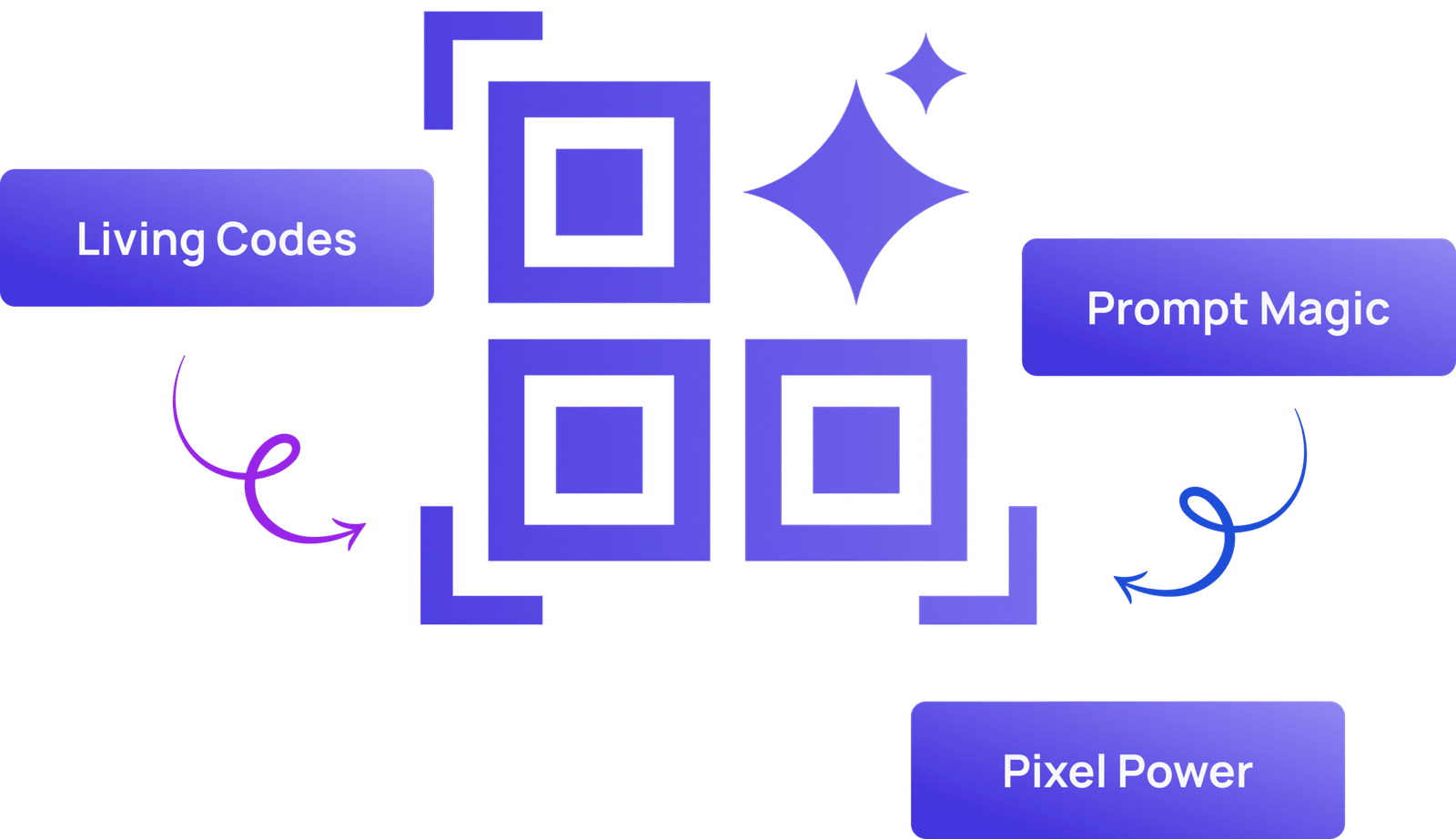 Living Codes

Prompt Magic

Pixel Power